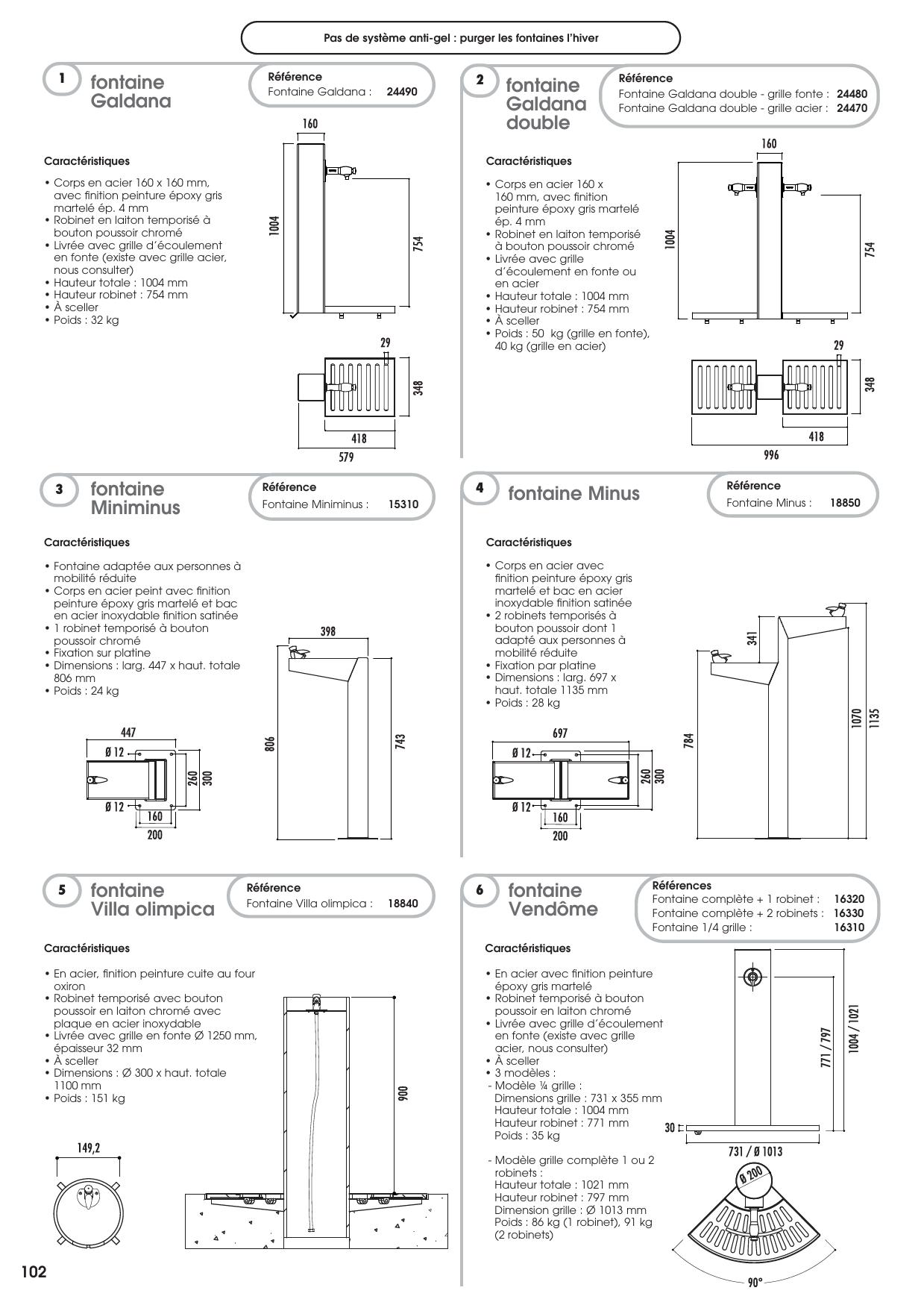 Pas de système anti-gel : purger les fontaines l'hiver

1 fontaine Galdana

Référence
Fontaine Galdana : 24490

Caractéristiques

• Corps en acier 160 x 160 mm, avec finition peinture époxy gris martelé ép. 4 mm
• Robinet en laiton temporisé à bouton poussoir chromé
• Livrée avec grille d'écoulement en fonte (existe avec grille acier, nous consulter)
• Hauteur totale : 1004 mm
• Hauteur robinet : 754 mm
• À sceller
• Poids : 32 kg

160
1004
754
29
348
418
579

2 fontaine Galdana double

Référence
Fontaine Galdana double - grille fonte : 24480
Fontaine Galdana double - grille acier : 24470

Caractéristiques

• Corps en acier 160 x 160 mm, avec finition peinture époxy gris martelé ép. 4 mm
• Robinet en laiton temporisé à bouton poussoir chromé
• Livrée avec grille d'écoulement en fonte ou en acier
• Hauteur totale : 1004 mm
• Hauteur robinet : 754 mm
• À sceller
• Poids : 50 kg (grille en fonte), 40 kg (grille en acier)

160
1004
754
29
348
418
996

3 fontaine Miniminus

Référence
Fontaine Miniminus : 15310

Caractéristiques

• Fontaine adaptée aux personnes à mobilité réduite
• Corps en acier peint avec finition peinture époxy gris martelé et bac en acier inoxydable finition satinée
• 1 robinet temporisé à bouton poussoir chromé
• Fixation sur platine
• Dimensions : larg. 447 x haut. totale 806 mm
• Poids : 24 kg

447
Ø 12
Ø 12
260
300
160
200
398
806
743

4 fontaine Minus

Référence
Fontaine Minus : 18850

Caractéristiques

• Corps en acier avec finition peinture époxy gris martelé et bac en acier inoxydable finition satinée
• 2 robinets temporisés à bouton poussoir dont 1 adapté aux personnes à mobilité réduite
• Fixation par platine
• Dimensions : larg. 697 x haut. totale 1135 mm
• Poids : 28 kg

697
Ø 12
Ø 12
260
300
160
200
341
784
1070
1135

5 fontaine Villa olimpica

Référence
Fontaine Villa olimpica : 18840

Caractéristiques

• En acier, finition peinture cuite au four oxiron
• Robinet temporisé avec bouton poussoir en laiton chromé avec plaque en acier inoxydable
• Livrée avec grille en fonte Ø 1250 mm, épaisseur 32 mm
• À sceller
• Dimensions : Ø 300 x haut. totale 1100 mm
• Poids : 151 kg

149,2
900

6 fontaine Vendôme

Références
Fontaine complète + 1 robinet : 16320
Fontaine complète + 2 robinets : 16330
Fontaine 1/4 grille : 16310

Caractéristiques

• En acier avec finition peinture époxy gris martelé
• Robinet temporisé à bouton poussoir en laiton chromé
• Livrée avec grille d'écoulement en fonte (existe avec grille acier, nous consulter)
• À sceller
• 3 modèles :
- Modèle ¼ grille :
Dimensions grille : 731 x 355 mm
Hauteur totale : 1004 mm
Hauteur robinet : 771 mm
Poids : 35 kg

- Modèle grille complète 1 ou 2 robinets :
Hauteur totale : 1021 mm
Hauteur robinet : 797 mm
Dimension grille : Ø 1013 mm
Poids : 86 kg (1 robinet), 91 kg (2 robinets)

771 / 797
1004 / 1021
30
731 / Ø 1013
Ø 200
90°

102