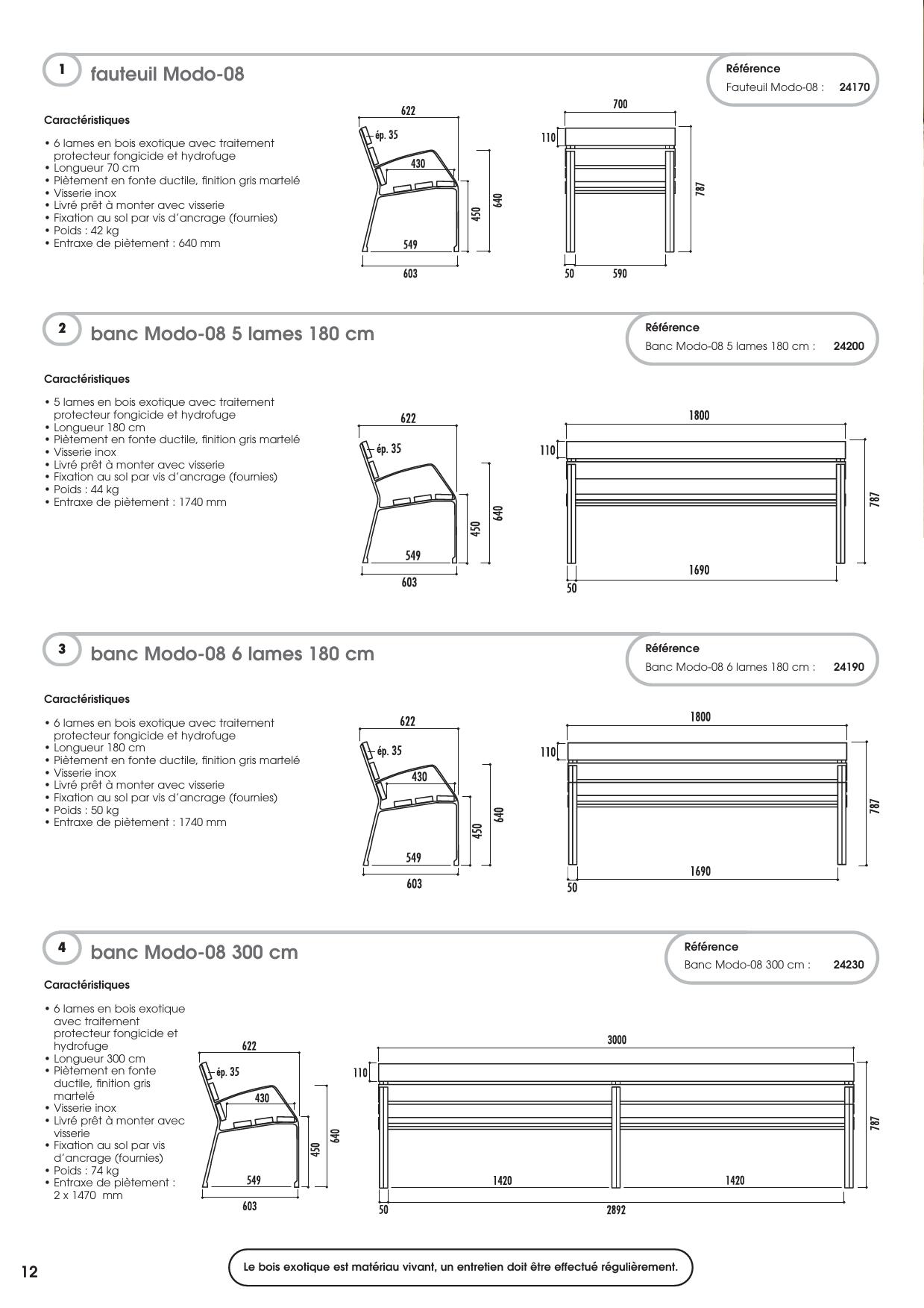 1 fauteuil Modo-08

Référence
Fauteuil Modo-08 : 24170

Caractéristiques

• 6 lames en bois exotique avec traitement protecteur fongicide et hydrofuge
• Longueur 70 cm
• Piètement en fonte ductile, finition gris martelé
• Visserie inox
• Livré prêt à monter avec visserie
• Fixation au sol par vis d'ancrage (fournies)
• Poids : 42 kg
• Entraxe de piètement : 640 mm

622
ép. 35
430
450
640
549
603

700
110
787
50
590

2 banc Modo-08 5 lames 180 cm

Référence
Banc Modo-08 5 lames 180 cm : 24200

Caractéristiques

• 5 lames en bois exotique avec traitement protecteur fongicide et hydrofuge
• Longueur 180 cm
• Piètement en fonte ductile, finition gris martelé
• Visserie inox
• Livré prêt à monter avec visserie
• Fixation au sol par vis d'ancrage (fournies)
• Poids : 44 kg
• Entraxe de piètement : 1740 mm

622
ép. 35
450
640
549
603

1800
110
787
1690
50

3 banc Modo-08 6 lames 180 cm

Référence
Banc Modo-08 6 lames 180 cm : 24190

Caractéristiques

• 6 lames en bois exotique avec traitement protecteur fongicide et hydrofuge
• Longueur 180 cm
• Piètement en fonte ductile, finition gris martelé
• Visserie inox
• Livré prêt à monter avec visserie
• Fixation au sol par vis d'ancrage (fournies)
• Poids : 50 kg
• Entraxe de piètement : 1740 mm

622
ép. 35
430
450
640
549
603

1800
110
787
1690
50

4 banc Modo-08 300 cm

Référence
Banc Modo-08 300 cm : 24230

Caractéristiques

• 6 lames en bois exotique avec traitement protecteur fongicide et hydrofuge
• Longueur 300 cm
• Piètement en fonte ductile, finition gris martelé
• Visserie inox
• Livré prêt à monter avec visserie
• Fixation au sol par vis d'ancrage (fournies)
• Poids : 74 kg
• Entraxe de piètement : 2 x 1470 mm

622
ép. 35
430
450
640
549
603

3000
110
787
1420
1420
50
2892

12

Le bois exotique est matériau vivant, un entretien doit être effectué régulièrement.