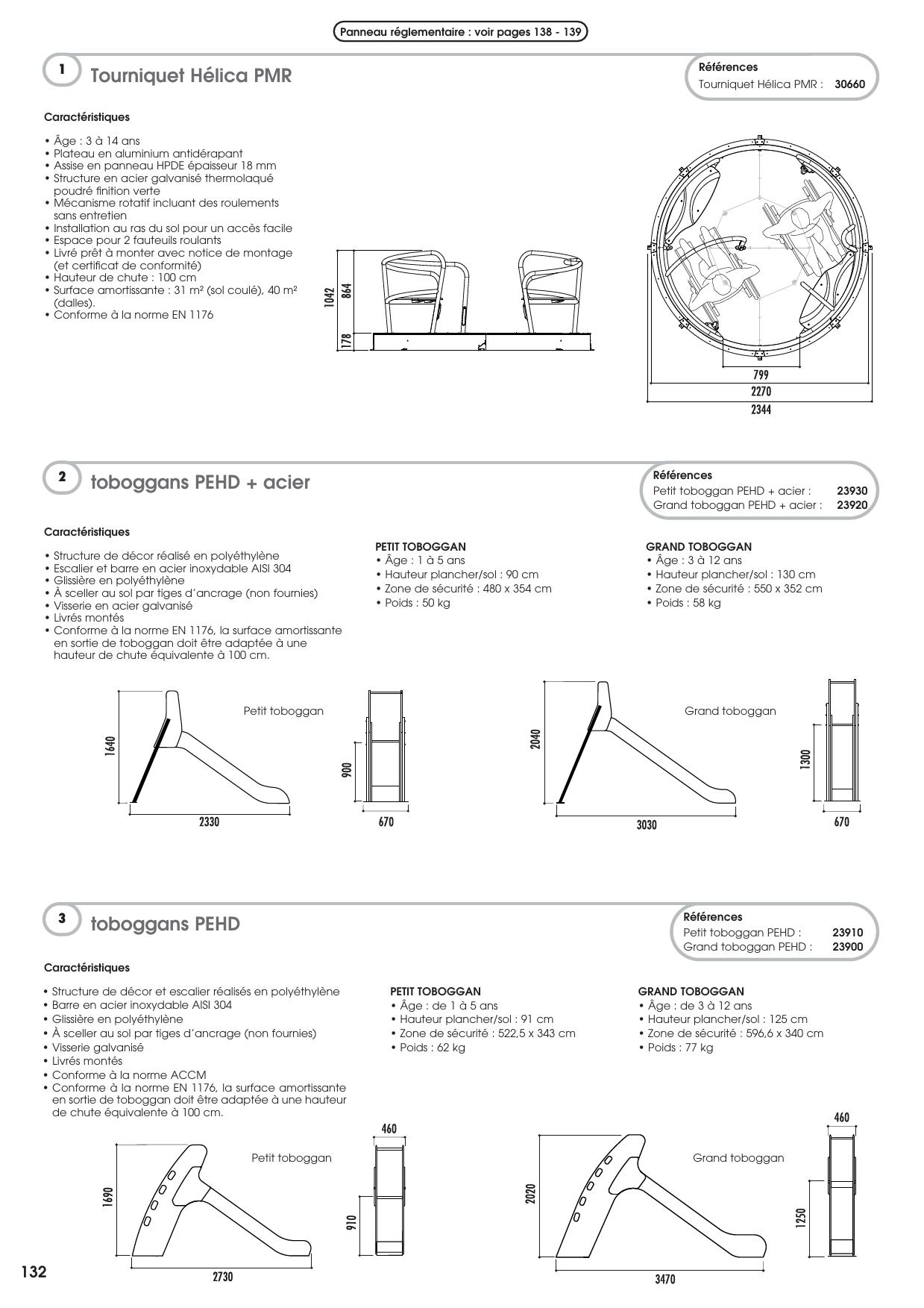 Panneau réglementaire : voir pages 138 - 139

1 Tourniquet Hélica PMR

Références
Tourniquet Hélica PMR : 30660

Caractéristiques

• Âge : 3 à 14 ans
• Plateau en aluminium antidérapant
• Assise en panneau HPDE épaisseur 18 mm
• Structure en acier galvanisé thermolaqué poudré finition verte
• Mécanisme rotatif incluant des roulements sans entretien
• Installation au ras du sol pour un accès facile
• Espace pour 2 fauteuils roulants
• Livré prêt à monter avec notice de montage (et certificat de conformité)
• Hauteur de chute : 100 cm
• Surface amortissante : 31 m² (sol coulé), 40 m² (dalles).
• Conforme à la norme EN 1176

1042
864
178
799
2270
2344

2 toboggans PEHD + acier

Références
Petit toboggan PEHD + acier : 23930
Grand toboggan PEHD + acier : 23920

Caractéristiques

• Structure de décor réalisé en polyéthylène
• Escalier et barre en acier inoxydable AISI 304
• Glissière en polyéthylène
• À sceller au sol par tiges d'ancrage (non fournies)
• Visserie en acier galvanisé
• Livrés montés
• Conforme à la norme EN 1176, la surface amortissante en sortie de toboggan doit être adaptée à une hauteur de chute équivalente à 100 cm.

PETIT TOBOGGAN
• Âge : 1 à 5 ans
• Hauteur plancher/sol : 90 cm
• Zone de sécurité : 480 x 354 cm
• Poids : 50 kg

GRAND TOBOGGAN
• Âge : 3 à 12 ans
• Hauteur plancher/sol : 130 cm
• Zone de sécurité : 550 x 352 cm
• Poids : 58 kg

Petit toboggan
1640
2330
900
670

Grand toboggan
2040
3030
1300
670

3 toboggans PEHD

Références
Petit toboggan PEHD : 23910
Grand toboggan PEHD : 23900

Caractéristiques

• Structure de décor et escalier réalisés en polyéthylène
• Barre en acier inoxydable AISI 304
• Glissière en polyéthylène
• À sceller au sol par tiges d'ancrage (non fournies)
• Visserie galvanisé
• Livrés montés
• Conforme à la norme ACCM
• Conforme à la norme EN 1176, la surface amortissante en sortie de toboggan doit être adaptée à une hauteur de chute équivalente à 100 cm.

PETIT TOBOGGAN
• Âge : de 1 à 5 ans
• Hauteur plancher/sol : 91 cm
• Zone de sécurité : 522,5 x 343 cm
• Poids : 62 kg

GRAND TOBOGGAN
• Âge : de 3 à 12 ans
• Hauteur plancher/sol : 125 cm
• Zone de sécurité : 596,6 x 340 cm
• Poids : 77 kg

Petit toboggan
1690
2730
460
910

Grand toboggan
2020
3470
460
1250

132