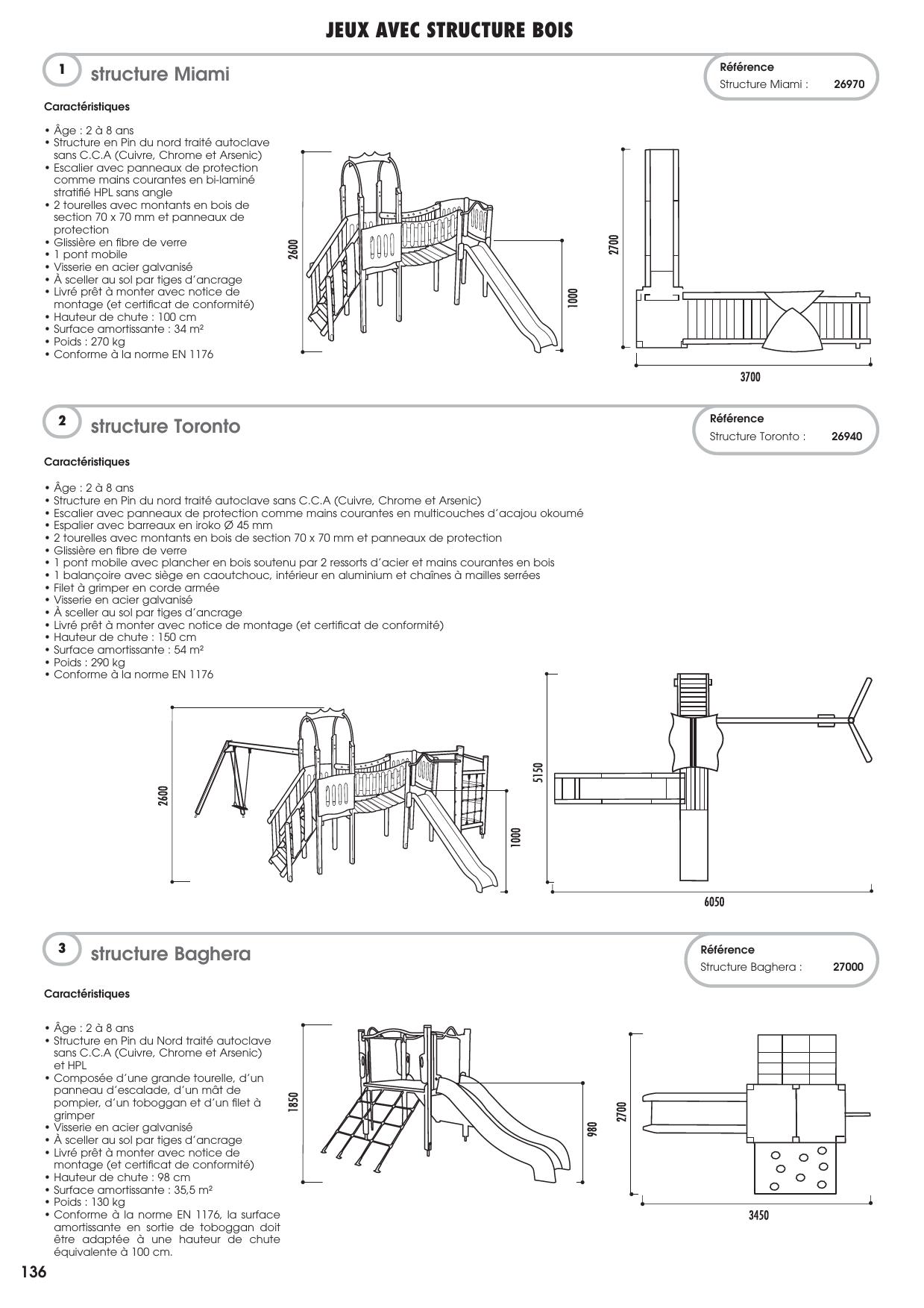 JEUX AVEC STRUCTURE BOIS

1 structure Miami

Référence
Structure Miami : 26970

Caractéristiques

• Âge : 2 à 8 ans
• Structure en Pin du nord traité autoclave sans C.C.A (Cuivre, Chrome et Arsenic)
• Escalier avec panneaux de protection comme mains courantes en bi-laminé stratifié HPL sans angle
• 2 tourelles avec montants en bois de section 70 x 70 mm et panneaux de protection
• Glissière en fibre de verre
• 1 pont mobile
• Visserie en acier galvanisé
• À sceller au sol par tiges d'ancrage
• Livré prêt à monter avec notice de montage (et certificat de conformité)
• Hauteur de chute : 100 cm
• Surface amortissante : 34 m²
• Poids : 270 kg
• Conforme à la norme EN 1176

2600
1000
2700
3700

2 structure Toronto

Référence
Structure Toronto : 26940

Caractéristiques

• Âge : 2 à 8 ans
• Structure en Pin du nord traité autoclave sans C.C.A (Cuivre, Chrome et Arsenic)
• Escalier avec panneaux de protection comme mains courantes en multicouches d'acajou okoumé
• Espalier avec barreaux en iroko Ø 45 mm
• 2 tourelles avec montants en bois de section 70 x 70 mm et panneaux de protection
• Glissière en fibre de verre
• 1 pont mobile avec plancher en bois soutenu par 2 ressorts d'acier et mains courantes en bois
• 1 balançoire avec siège en caoutchouc, intérieur en aluminium et chaînes à mailles serrées
• Filet à grimper en corde armée
• Visserie en acier galvanisé
• À sceller au sol par tiges d'ancrage
• Livré prêt à monter avec notice de montage (et certificat de conformité)
• Hauteur de chute : 150 cm
• Surface amortissante : 54 m²
• Poids : 290 kg
• Conforme à la norme EN 1176

2600
1000
5150
6050

3 structure Baghera

Référence
Structure Baghera : 27000

Caractéristiques

• Âge : 2 à 8 ans
• Structure en Pin du Nord traité autoclave sans C.C.A (Cuivre, Chrome et Arsenic) et HPL
• Composée d'une grande tourelle, d'un panneau d'escalade, d'un mât de pompier, d'un toboggan et d'un filet à grimper
• Visserie en acier galvanisé
• À sceller au sol par tiges d'ancrage
• Livré prêt à monter avec notice de montage (et certificat de conformité)
• Hauteur de chute : 98 cm
• Surface amortissante : 35,5 m²
• Poids : 130 kg
• Conforme à la norme EN 1176, la surface amortissante en sortie de toboggan doit être adaptée à une hauteur de chute équivalente à 100 cm.

1850
980
2700
3450

136