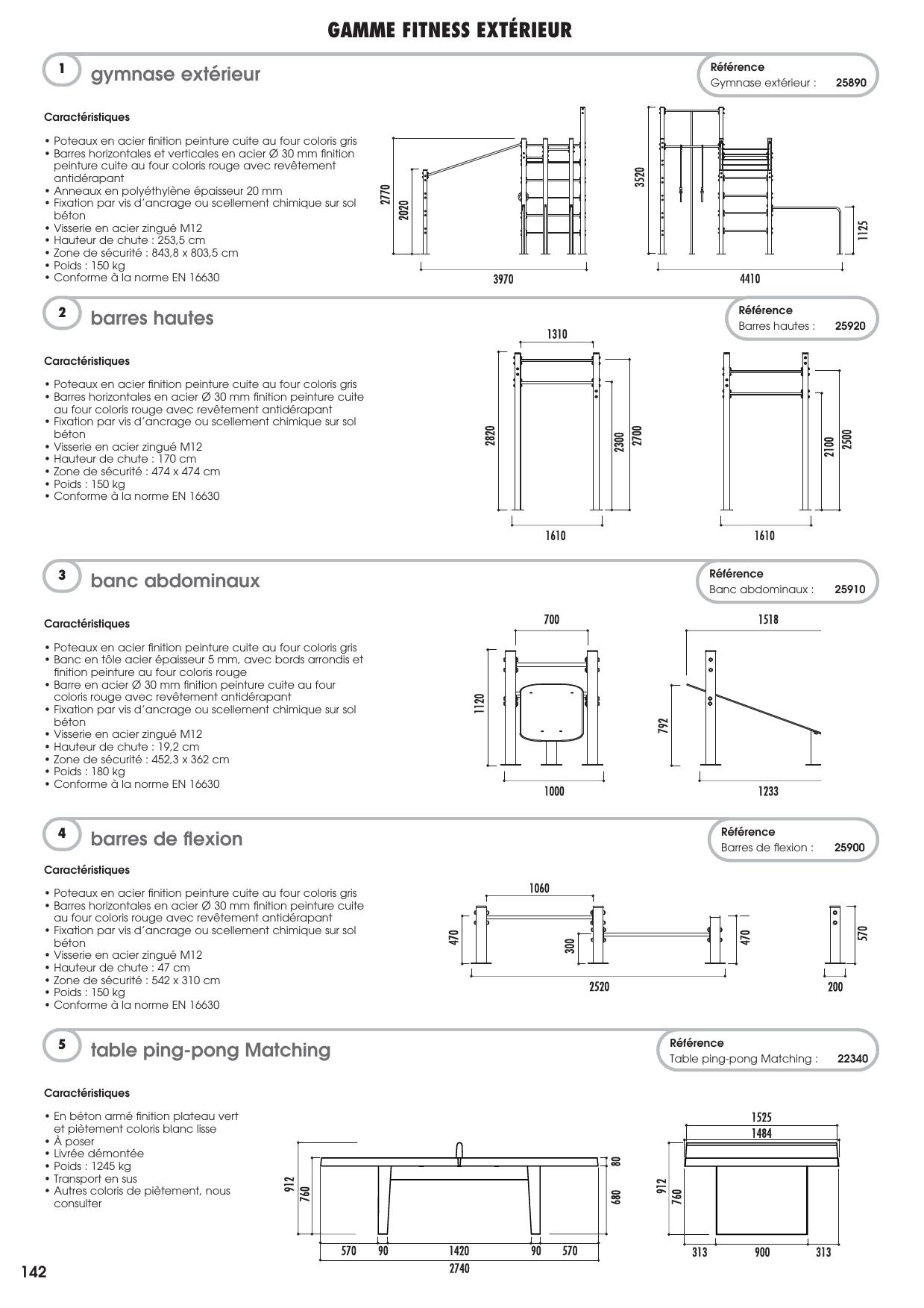 GAMME FITNESS EXTÉRIEUR

1 gymnase extérieur

Référence
Gymnase extérieur : 25890

Caractéristiques

• Poteaux en acier finition peinture cuite au four coloris gris
• Barres horizontales et verticales en acier Ø 30 mm finition peinture cuite au four coloris rouge avec revêtement antidérapant
• Anneaux en polyéthylène épaisseur 20 mm
• Fixation par vis d'ancrage ou scellement chimique sur sol béton
• Visserie en acier zingué M12
• Hauteur de chute : 253,5 cm
• Zone de sécurité : 843,8 x 803,5 cm
• Poids : 150 kg
• Conforme à la norme EN 16630

2770
2020
3970
3520
1125
4410

2 barres hautes

Référence
Barres hautes : 25920

Caractéristiques

• Poteaux en acier finition peinture cuite au four coloris gris
• Barres horizontales en acier Ø 30 mm finition peinture cuite au four coloris rouge avec revêtement antidérapant
• Fixation par vis d'ancrage ou scellement chimique sur sol béton
• Visserie en acier zingué M12
• Hauteur de chute : 170 cm
• Zone de sécurité : 474 x 474 cm
• Poids : 150 kg
• Conforme à la norme EN 16630

1310
2820
2300
2700
1610
2100
2500
1610

3 banc abdominaux

Référence
Banc abdominaux : 25910

Caractéristiques

• Poteaux en acier finition peinture cuite au four coloris gris
• Banc en tôle acier épaisseur 5 mm, avec bords arrondis et finition peinture au four coloris rouge
• Barre en acier Ø 30 mm finition peinture cuite au four coloris rouge avec revêtement antidérapant
• Fixation par vis d'ancrage ou scellement chimique sur sol béton
• Visserie en acier zingué M12
• Hauteur de chute : 19,2 cm
• Zone de sécurité : 452,3 x 362 cm
• Poids : 180 kg
• Conforme à la norme EN 16630

700
1120
1000
1518
792
1233

4 barres de flexion

Référence
Barres de flexion : 25900

Caractéristiques

• Poteaux en acier finition peinture cuite au four coloris gris
• Barres horizontales en acier Ø 30 mm finition peinture cuite au four coloris rouge avec revêtement antidérapant
• Fixation par vis d'ancrage ou scellement chimique sur sol béton
• Visserie en acier zingué M12
• Hauteur de chute : 47 cm
• Zone de sécurité : 542 x 310 cm
• Poids : 150 kg
• Conforme à la norme EN 16630

1060
470
300
470
2520
570
200

5 table ping-pong Matching

Référence
Table ping-pong Matching : 22340

Caractéristiques

• En béton armé finition plateau vert et piètement coloris blanc lisse
• À poser
• Livrée démontée
• Poids : 1245 kg
• Transport en sus
• Autres coloris de piètement, nous consulter

912
760
80
680
570 90 1420 90 570
2740
1525
1484
912
760
313 900 313

142