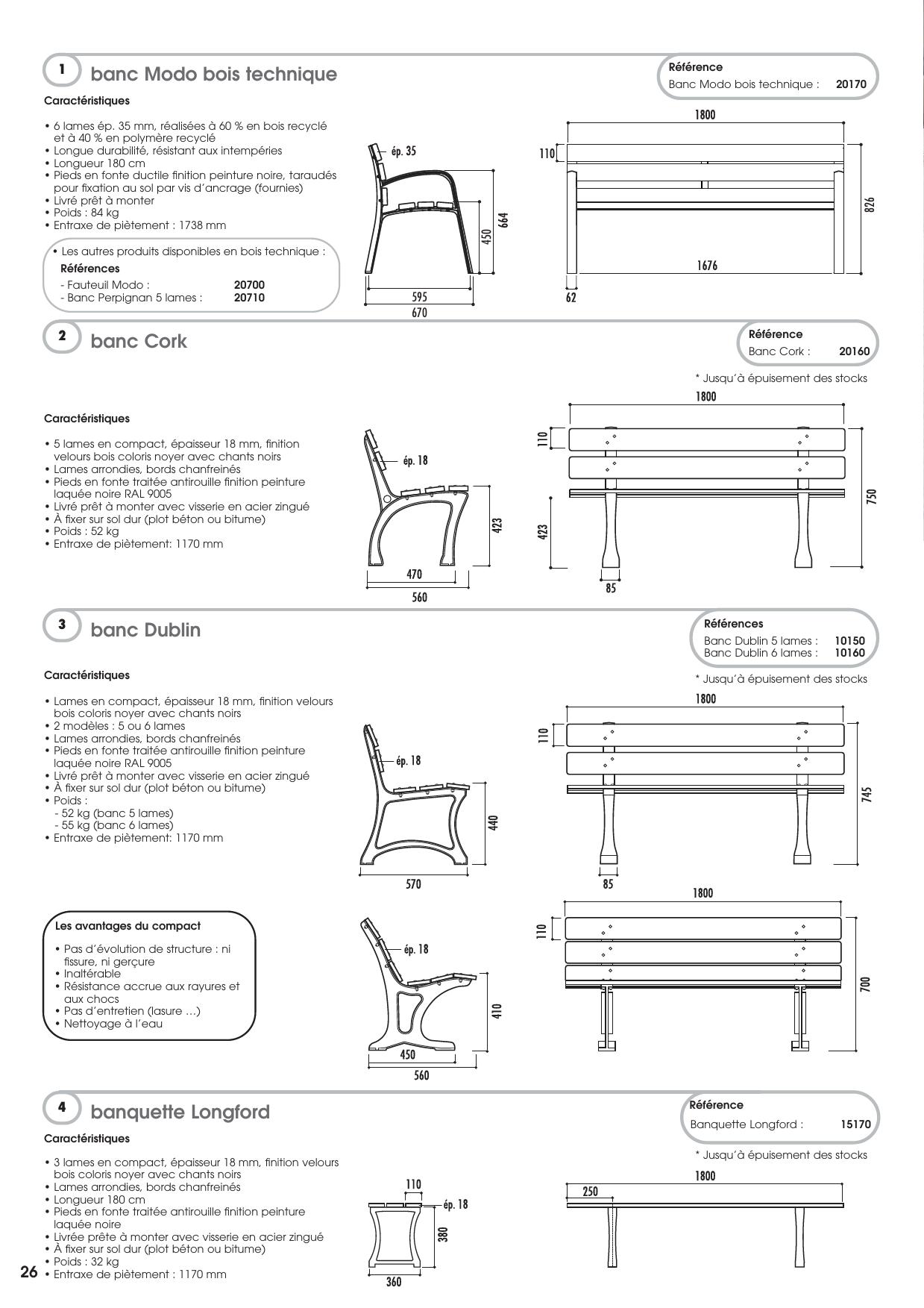 1 banc Modo bois technique

Référence
Banc Modo bois technique : 20170

Caractéristiques

• 6 lames ép. 35 mm, réalisées à 60 % en bois recyclé et à 40 % en polymère recyclé
• Longue durabilité, résistant aux intempéries
• Longueur 180 cm
• Pieds en fonte ductile finition peinture noire, taraudés pour fixation au sol par vis d'ancrage (fournies)
• Livré prêt à monter
• Poids : 84 kg
• Entraxe de piètement : 1738 mm

• Les autres produits disponibles en bois technique :
Références
- Fauteuil Modo : 20700
- Banc Perpignan 5 lames : 20710

ép. 35
450
664
595
670
1800
110
826
1676
62

2 banc Cork

Référence
Banc Cork : 20160

* Jusqu'à épuisement des stocks

Caractéristiques

• 5 lames en compact, épaisseur 18 mm, finition velours bois coloris noyer avec chants noirs
• Lames arrondies, bords chanfreinés
• Pieds en fonte traitée antirouille finition peinture laquée noire RAL 9005
• Livré prêt à monter avec visserie en acier zingué
• À fixer sur sol dur (plot béton ou bitume)
• Poids : 52 kg
• Entraxe de piètement: 1170 mm

ép. 18
423
470
560
1800
110
423
750
85

3 banc Dublin

Références
Banc Dublin 5 lames : 10150
Banc Dublin 6 lames : 10160

* Jusqu'à épuisement des stocks

Caractéristiques

• Lames en compact, épaisseur 18 mm, finition velours bois coloris noyer avec chants noirs
• 2 modèles : 5 ou 6 lames
• Lames arrondies, bords chanfreinés
• Pieds en fonte traitée antirouille finition peinture laquée noire RAL 9005
• Livré prêt à monter avec visserie en acier zingué
• À fixer sur sol dur (plot béton ou bitume)
• Poids :
- 52 kg (banc 5 lames)
- 55 kg (banc 6 lames)
• Entraxe de piètement: 1170 mm

ép. 18
440
570
1800
110
745
85

Les avantages du compact

• Pas d'évolution de structure : ni fissure, ni gerçure
• Inaltérable
• Résistance accrue aux rayures et aux chocs
• Pas d'entretien (lasure ...)
• Nettoyage à l'eau

ép. 18
410
450
560
1800
110
700

4 banquette Longford

Référence
Banquette Longford : 15170

* Jusqu'à épuisement des stocks

Caractéristiques

• 3 lames en compact, épaisseur 18 mm, finition velours bois coloris noyer avec chants noirs
• Lames arrondies, bords chanfreinés
• Longueur 180 cm
• Pieds en fonte traitée antirouille finition peinture laquée noire
• Livrée prête à monter avec visserie en acier zingué
• À fixer sur sol dur (plot béton ou bitume)
• Poids : 32 kg
• Entraxe de piètement : 1170 mm

110
ép. 18
380
360
1800
250

26