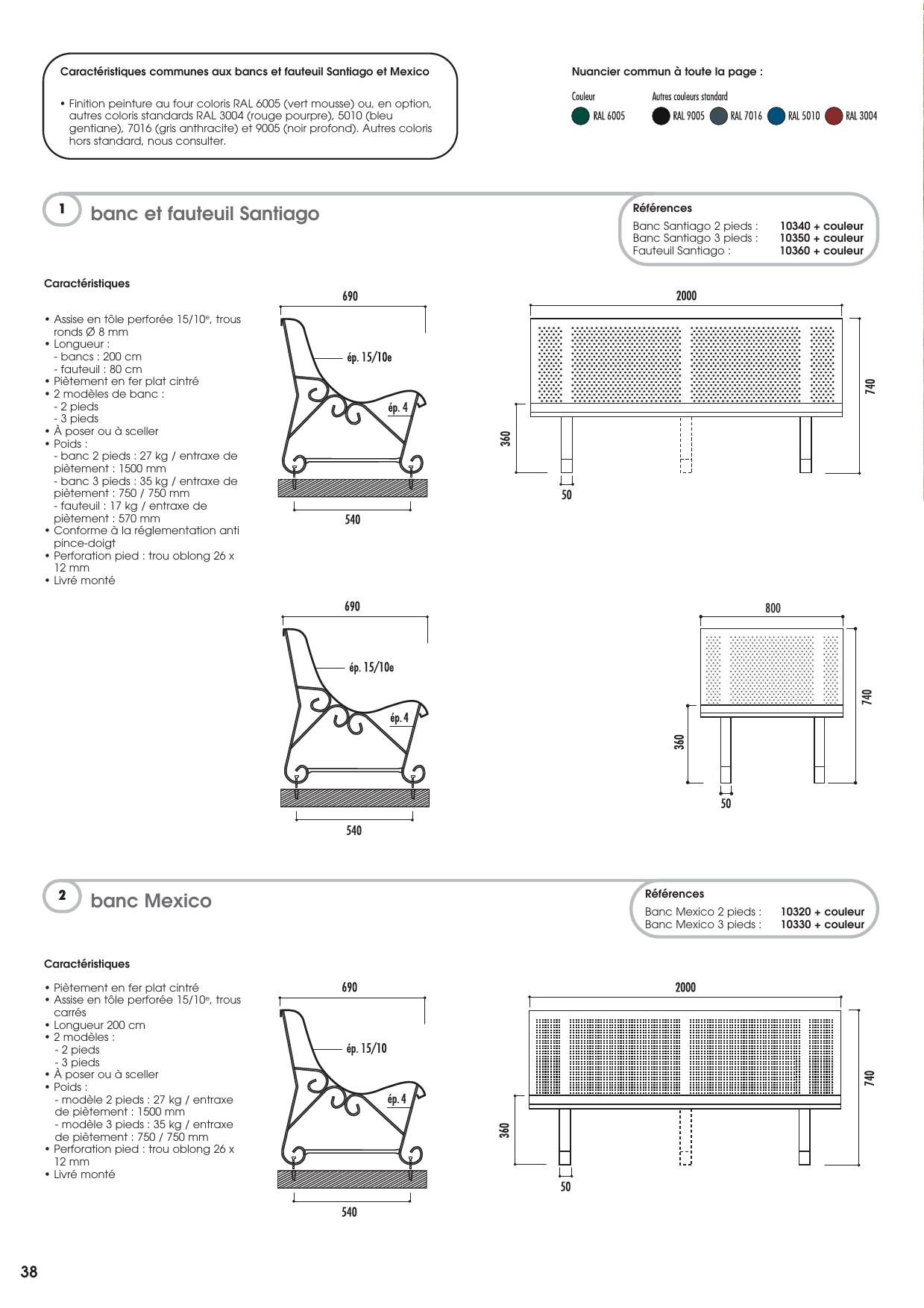 Caractéristiques communes aux bancs et fauteuil Santiago et Mexico

• Finition peinture au four coloris RAL 6005 (vert mousse) ou, en option, autres coloris standards RAL 3004 (rouge pourpre), 5010 (bleu gentiane), 7016 (gris anthracite) et 9005 (noir profond). Autres coloris hors standard, nous consulter.

Nuancier commun à toute la page :

Couleur
RAL 6005

Autres couleurs standard
RAL 9005 RAL 7016 RAL 5010 RAL 3004

1 banc et fauteuil Santiago

Références
Banc Santiago 2 pieds : 10340 + couleur
Banc Santiago 3 pieds : 10350 + couleur
Fauteuil Santiago : 10360 + couleur

Caractéristiques

• Assise en tôle perforée 15/10ᵉ, trous ronds Ø 8 mm
• Longueur :
- bancs : 200 cm
- fauteuil : 80 cm
• Piètement en fer plat cintré
• 2 modèles de banc :
- 2 pieds
- 3 pieds
• À poser ou à sceller
• Poids :
- banc 2 pieds : 27 kg / entraxe de piètement : 1500 mm
- banc 3 pieds : 35 kg / entraxe de piètement : 750 / 750 mm
- fauteuil : 17 kg / entraxe de piètement : 570 mm
• Conforme à la réglementation anti pince-doigt
• Perforation pied : trou oblong 26 x 12 mm
• Livré monté

690
ép. 15/10e
ép. 4
540

2000
740
360
50

690
ép. 15/10e
ép. 4
540

800
740
360
50

2 banc Mexico

Références
Banc Mexico 2 pieds : 10320 + couleur
Banc Mexico 3 pieds : 10330 + couleur

Caractéristiques

• Piètement en fer plat cintré
• Assise en tôle perforée 15/10ᵉ, trous carrés
• Longueur 200 cm
• 2 modèles :
- 2 pieds
- 3 pieds
• À poser ou à sceller
• Poids :
- modèle 2 pieds : 27 kg / entraxe de piètement : 1500 mm
- modèle 3 pieds : 35 kg / entraxe de piètement : 750 / 750 mm
• Perforation pied : trou oblong 26 x 12 mm
• Livré monté

690
ép. 15/10
ép. 4
540

2000
740
360
50

38