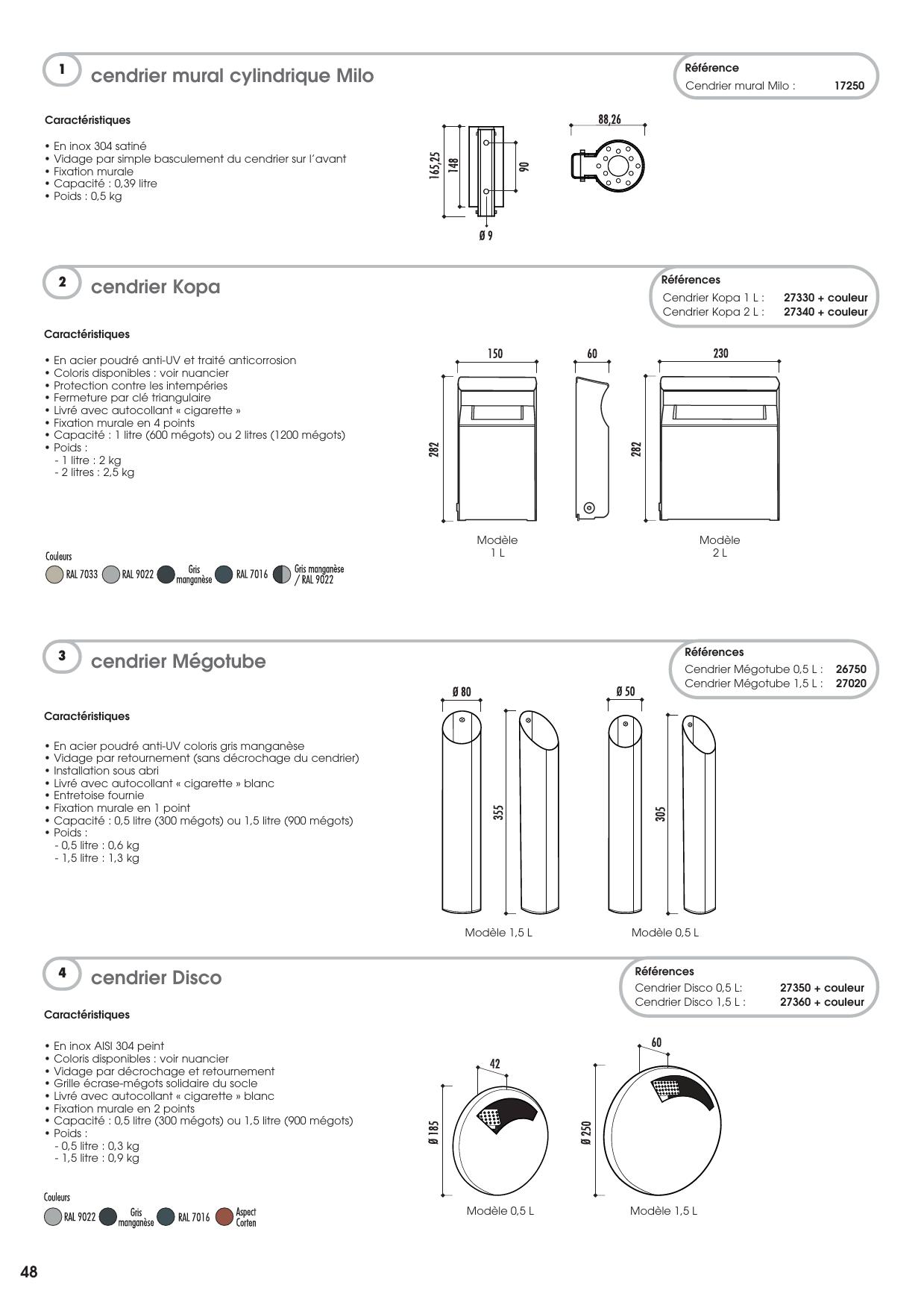 1 cendrier mural cylindrique Milo

Référence
Cendrier mural Milo : 17250

Caractéristiques

• En inox 304 satiné
• Vidage par simple basculement du cendrier sur l'avant
• Fixation murale
• Capacité : 0,39 litre
• Poids : 0,5 kg

165,25
148
90
Ø 9
88,26

2 cendrier Kopa

Références
Cendrier Kopa 1 L : 27330 + couleur
Cendrier Kopa 2 L : 27340 + couleur

Caractéristiques

• En acier poudré anti-UV et traité anticorrosion
• Coloris disponibles : voir nuancier
• Protection contre les intempéries
• Fermeture par clé triangulaire
• Livré avec autocollant « cigarette »
• Fixation murale en 4 points
• Capacité : 1 litre (600 mégots) ou 2 litres (1200 mégots)
• Poids :
- 1 litre : 2 kg
- 2 litres : 2,5 kg

150
60
230
282
282

Modèle 1 L
Modèle 2 L

Couleurs
RAL 7033 RAL 9022 Gris manganèse RAL 7016 Gris manganèse / RAL 9022

3 cendrier Mégotube

Références
Cendrier Mégotube 0,5 L : 26750
Cendrier Mégotube 1,5 L : 27020

Caractéristiques

• En acier poudré anti-UV coloris gris manganèse
• Vidage par retournement (sans décrochage du cendrier)
• Installation sous abri
• Livré avec autocollant « cigarette » blanc
• Entretoise fournie
• Fixation murale en 1 point
• Capacité : 0,5 litre (300 mégots) ou 1,5 litre (900 mégots)
• Poids :
- 0,5 litre : 0,6 kg
- 1,5 litre : 1,3 kg

Ø 80
355
Ø 50
305

Modèle 1,5 L
Modèle 0,5 L

4 cendrier Disco

Références
Cendrier Disco 0,5 L: 27350 + couleur
Cendrier Disco 1,5 L : 27360 + couleur

Caractéristiques

• En inox AISI 304 peint
• Coloris disponibles : voir nuancier
• Vidage par décrochage et retournement
• Grille écrase-mégots solidaire du socle
• Livré avec autocollant « cigarette » blanc
• Fixation murale en 2 points
• Capacité : 0,5 litre (300 mégots) ou 1,5 litre (900 mégots)
• Poids :
- 0,5 litre : 0,3 kg
- 1,5 litre : 0,9 kg

42
Ø 185
60
Ø 250

Modèle 0,5 L
Modèle 1,5 L

Couleurs
RAL 9022 Gris manganèse RAL 7016 Aspect Corten

48